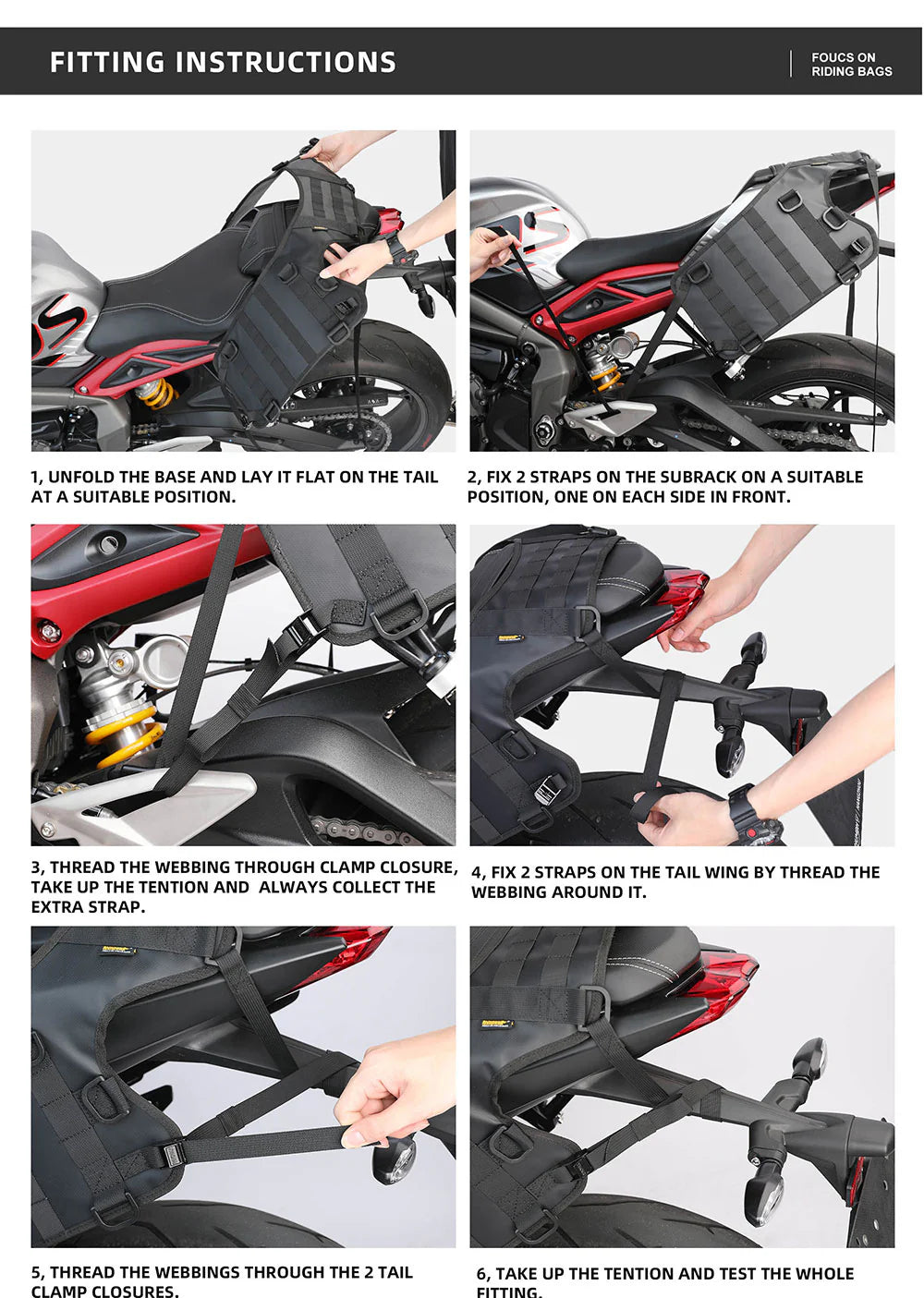 FITTING INSTRUCTIONS

FOUCS ON RIDING BAGS

1, UNFOLD THE BASE AND LAY IT FLAT ON THE TAIL AT A SUITABLE POSITION.

2, FIX 2 STRAPS ON THE SUBRACK ON A SUITABLE POSITION, ONE ON EACH SIDE IN FRONT.

3, THREAD THE WEBBING THROUGH CLAMP CLOSURE, TAKE UP THE TENTION AND ALWAYS COLLECT THE EXTRA STRAP.

4, FIX 2 STRAPS ON THE TAIL WING BY THREAD THE WEBBING AROUND IT.

5, THREAD THE WEBBINGS THROUGH THE 2 TAIL CLAMP CLOSURES.

6, TAKE UP THE TENTION AND TEST THE WHOLE FITTING.