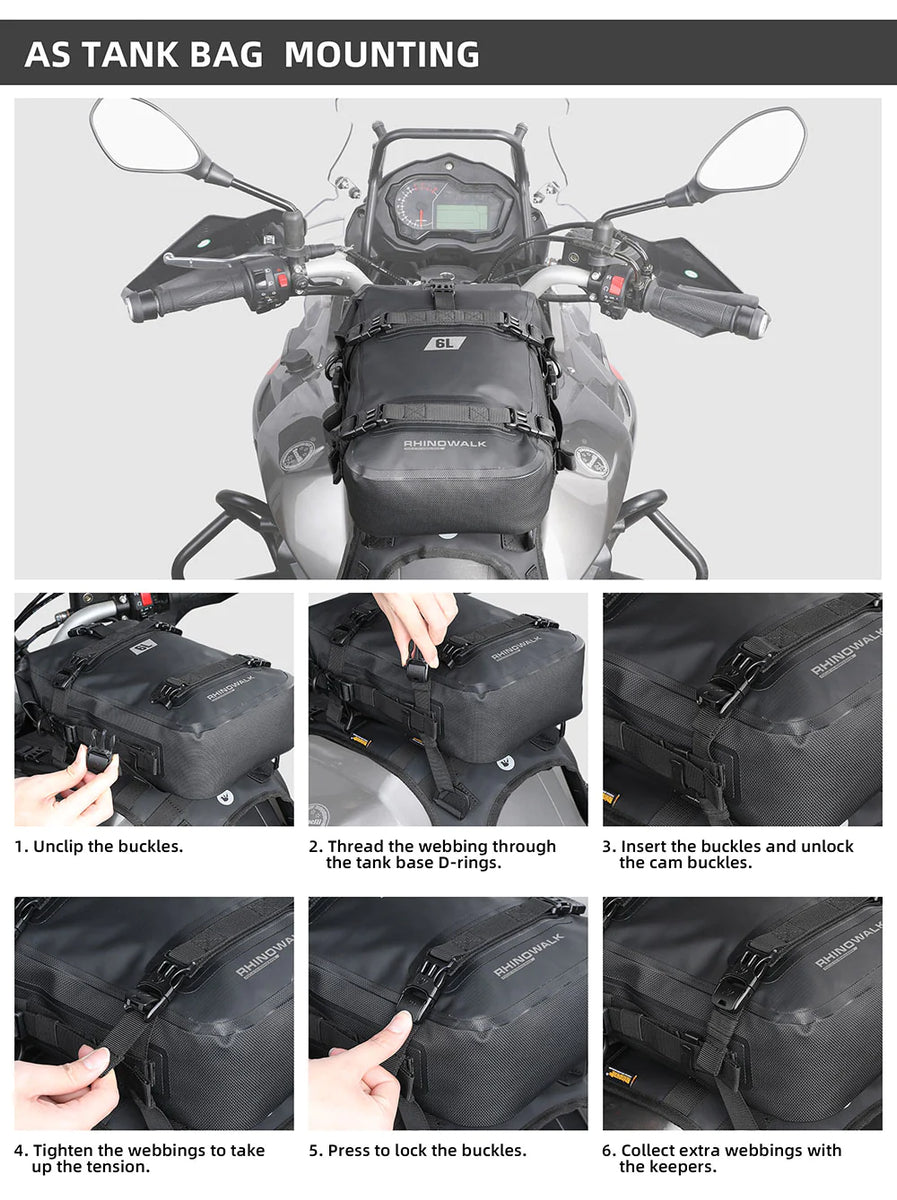 AS TANK BAG MOUNTING

6L

RHINOWALK

1. Unclip the buckles.

2. Thread the webbing through the tank base D-rings.

3. Insert the buckles and unlock the cam buckles.

4. Tighten the webbings to take up the tension.

5. Press to lock the buckles.

6. Collect extra webbings with the keepers.